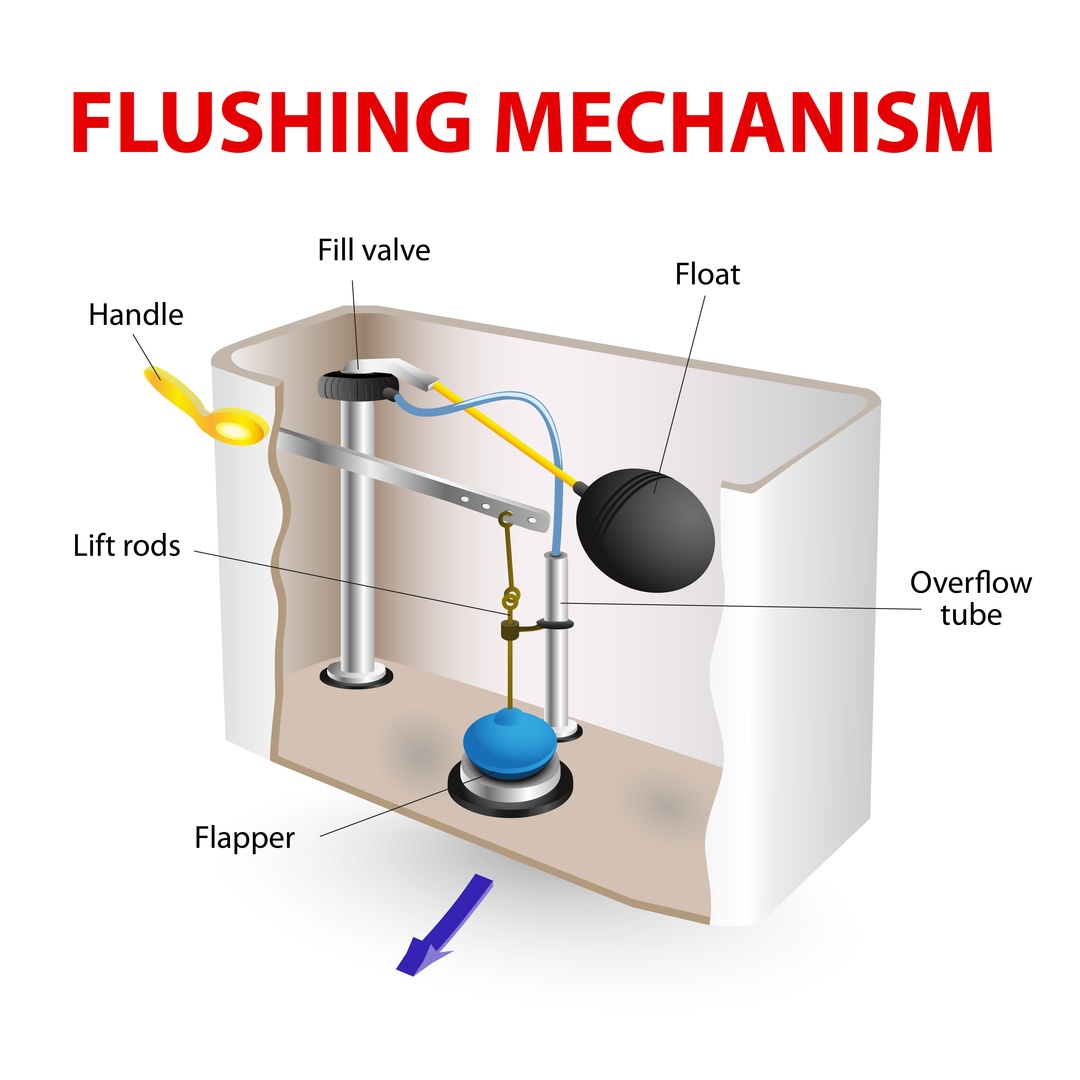 FLUSHING MECHANISM

Fill valve

Float

Handle

Lift rods

Overflow tube

Flapper